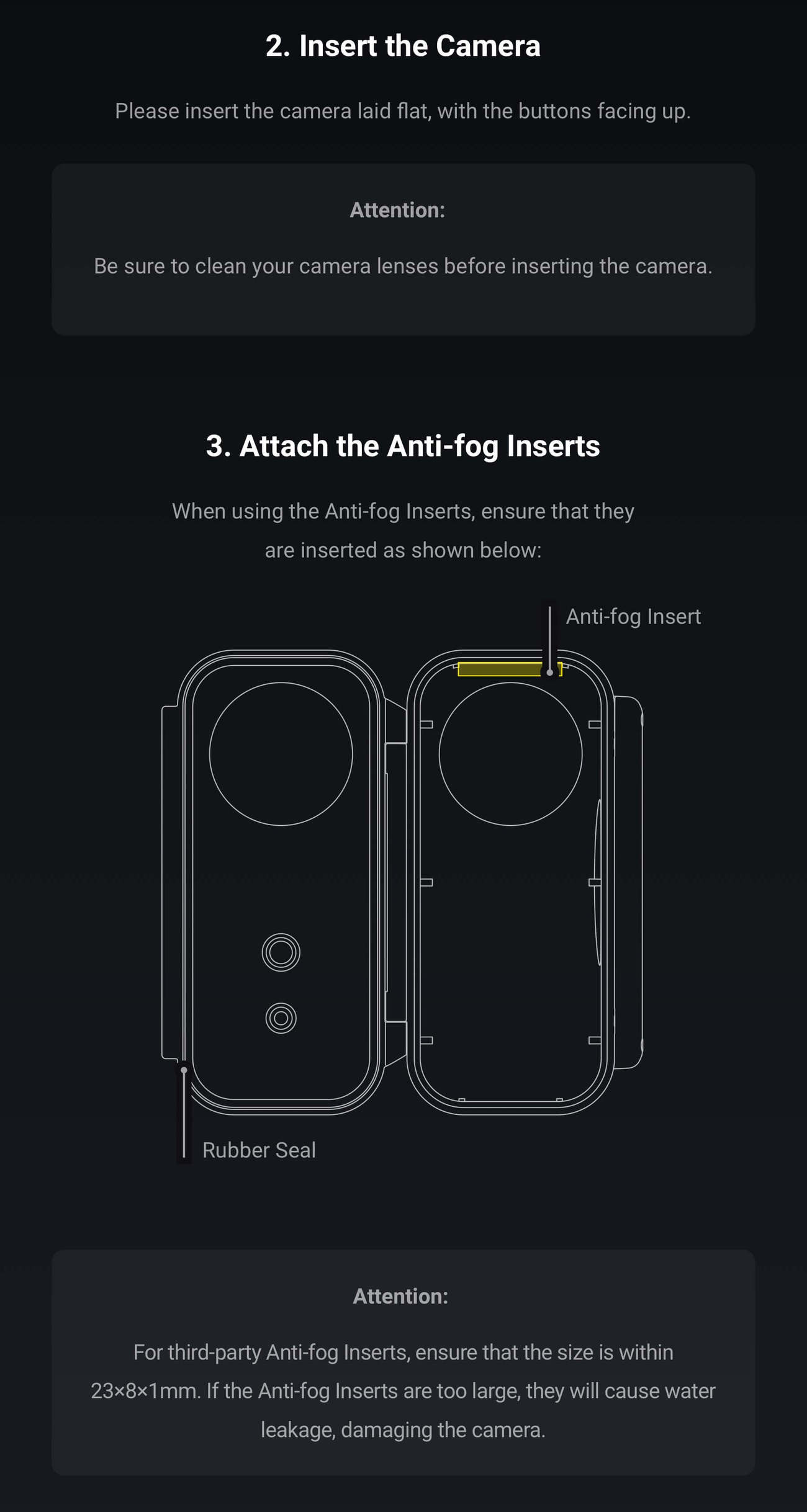 2. Insert the Camera

Please insert the camera laid flat, with the buttons facing up.

Attention:

Be sure to clean your camera lenses before inserting the camera.

3. Attach the Anti-fog Inserts

When using the Anti-fog Inserts, ensure that they are inserted as shown below:

Anti-fog Insert

Rubber Seal

Attention:

For third-party Anti-fog Inserts, ensure that the size is within 23×8×1mm. If the Anti-fog Inserts are too large, they will cause water leakage, damaging the camera.