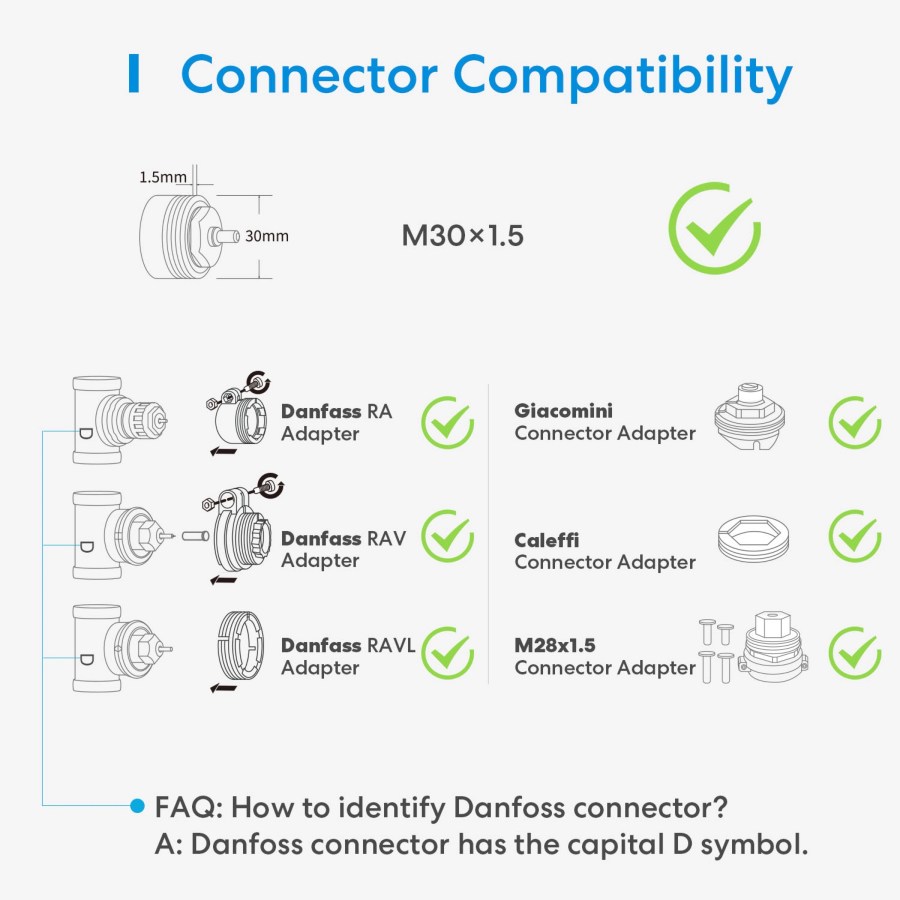 Connector Compatibility

1.5mm

30mm

M30×1.5

D

Danfass RA Adapter

D

Danfass RAV Adapter

D

Danfass RAVL Adapter

Giacomini Connector Adapter

Caleffi Connector Adapter

M28x1.5 Connector Adapter

FAQ: How to identify Danfoss connector?
A: Danfoss connector has the capital D symbol.