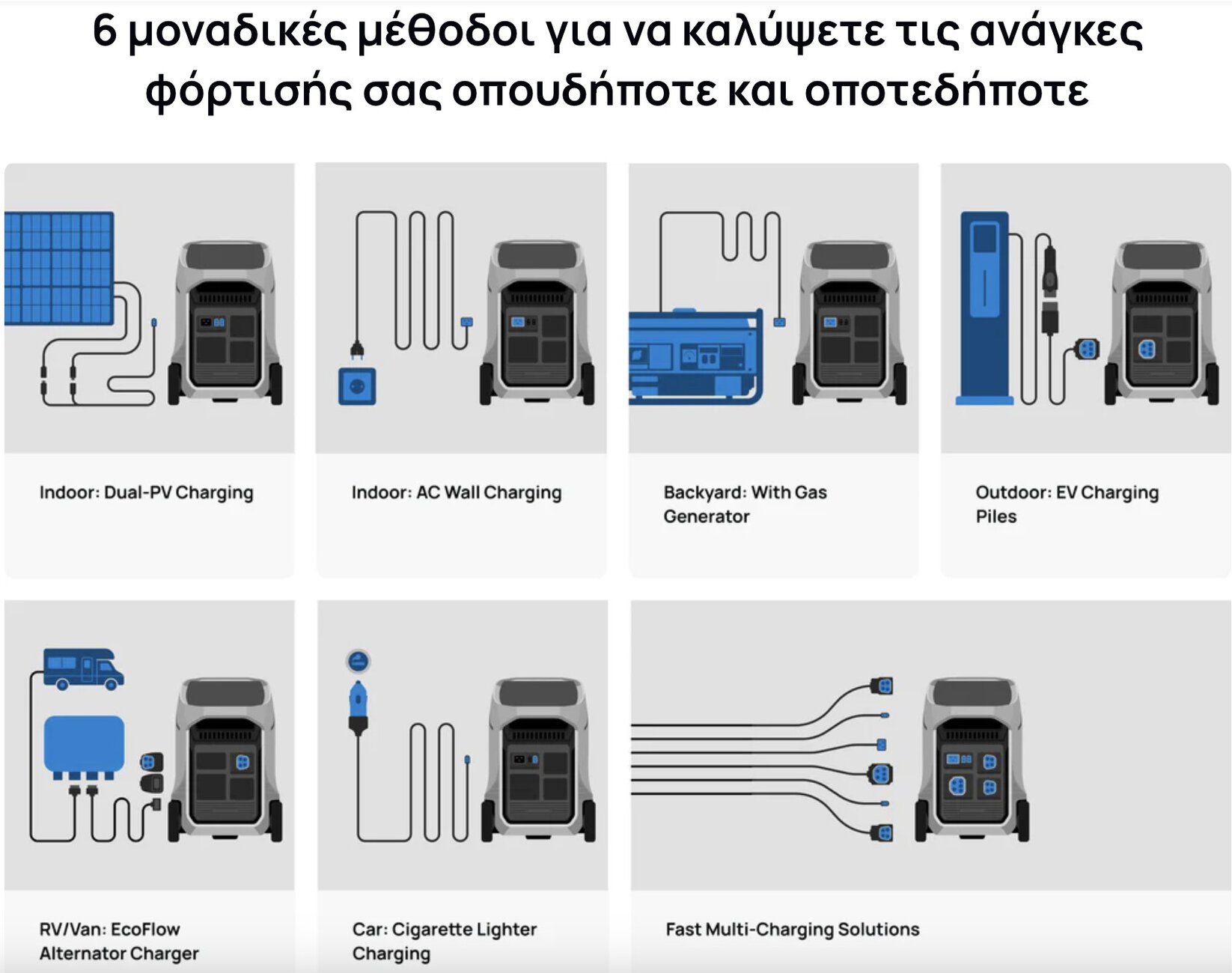 6 μοναδικές μέθοδοι για να καλύψετε τις ανάγκες φόρτισής σας οπουδήποτε και οποτεδήποτε

Indoor: Dual-PV Charging

Indoor: AC Wall Charging

Backyard: With Gas Generator

Outdoor: EV Charging Piles

RV/Van: EcoFlow Alternator Charger

Car: Cigarette Lighter Charging

Fast Multi-Charging Solutions